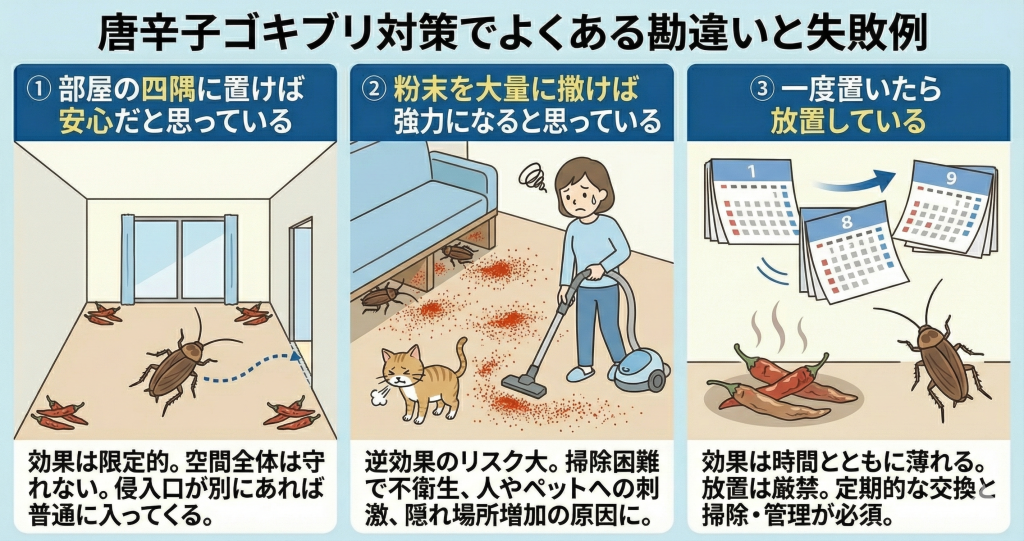 唐辛子ゴキブリ対策でよくある勘違いと失敗例

① 部屋の四隅に置けば安心だと思っている

効果は限定的。空間全体は守れない。侵入口が別にあれば普通に入ってくる。

② 粉末を大量に撒けば強力になると思っている

逆効果のリスク大。掃除困難で不衛生、人やペットへの刺激、隠れ場所増加の原因に。

③ 一度置いたら放置している

1

8

9

効果は時間とともに薄れる。放置は厳禁。定期的な交換と掃除・管理が必須。