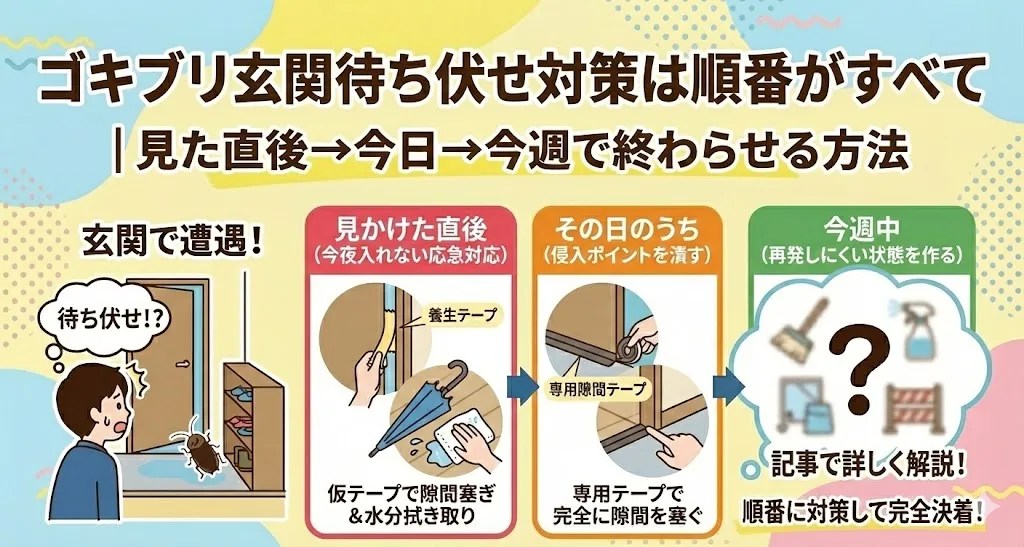 ゴキブリ玄関待ち伏せ対策は順番がすべて
| 見た直後→今日→今週で終わらせる方法

玄関で遭遇！

待ち伏せ!?

見かけた直後
(今夜入れない応急対応)

養生テープ

仮テープで隙間塞ぎ
&水分拭き取り

その日のうち
(侵入ポイントを潰す)

専用隙間テープ

専用テープで
完全に隙間を塞ぐ

今週中
(再発しにくい状態を作る)

?

記事で詳しく解説！

順番に対策して完全決着！